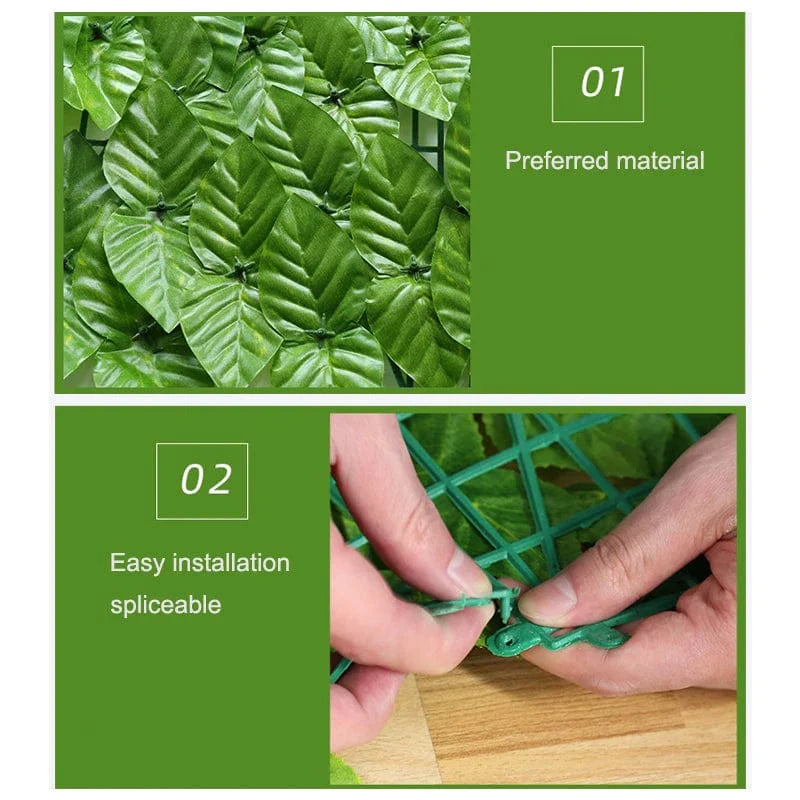 01

Preferred material

02

Easy installation
spliceable