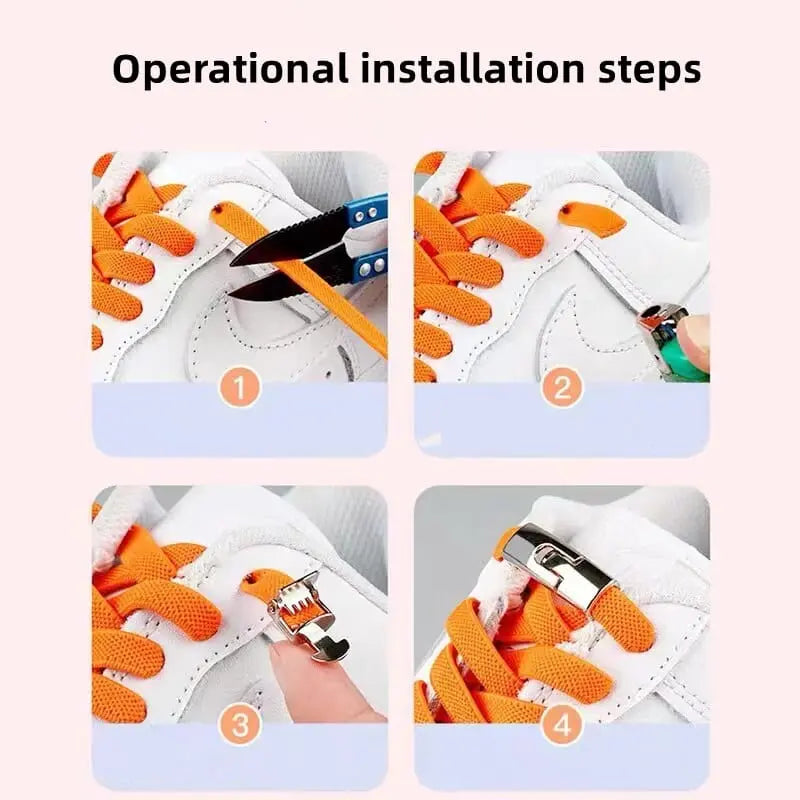 Operational installation steps

1

2

3

4