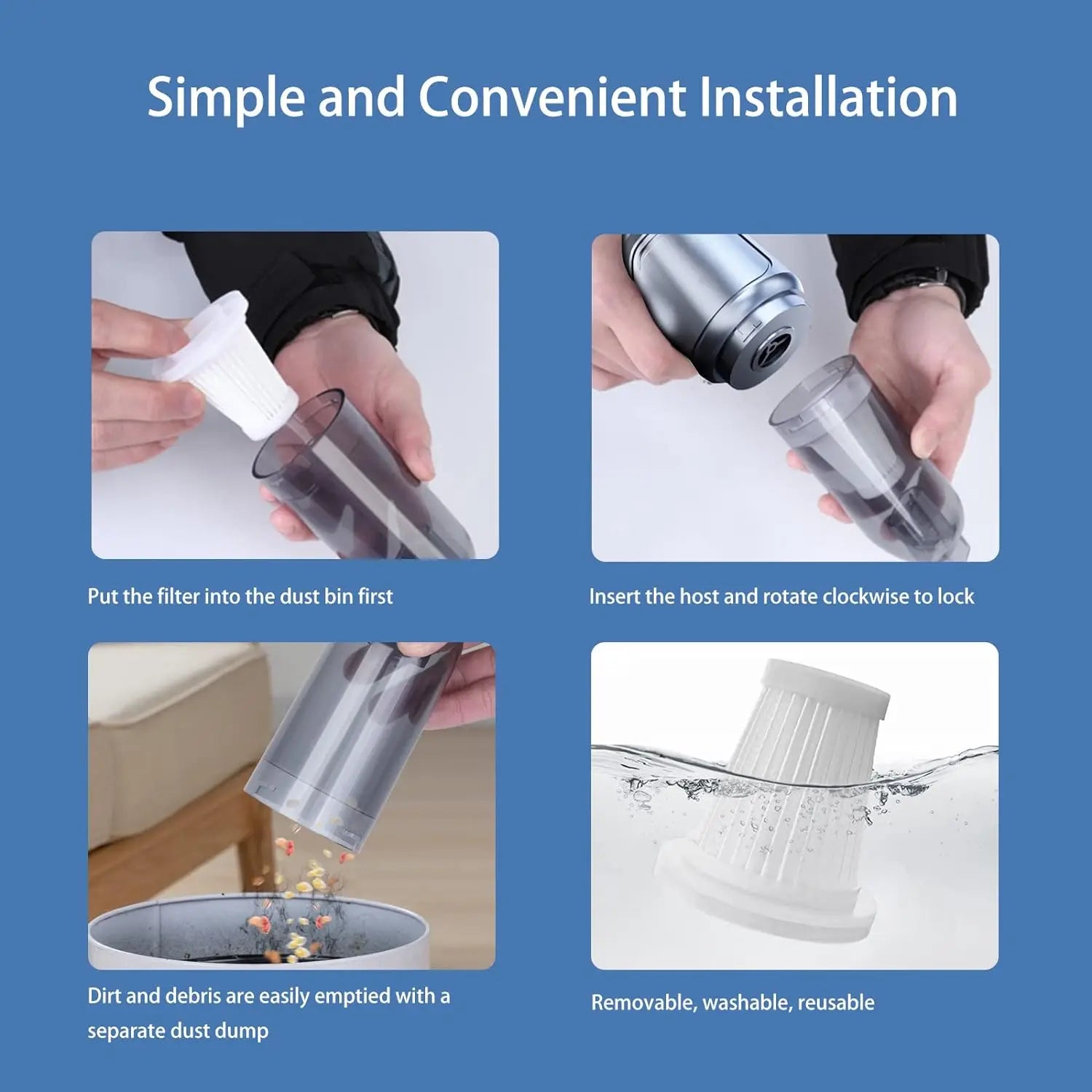 Simple and Convenient Installation

Put the filter into the dust bin first

Insert the host and rotate clockwise to lock

Dirt and debris are easily emptied with a separate dust dump

Removable, washable, reusable