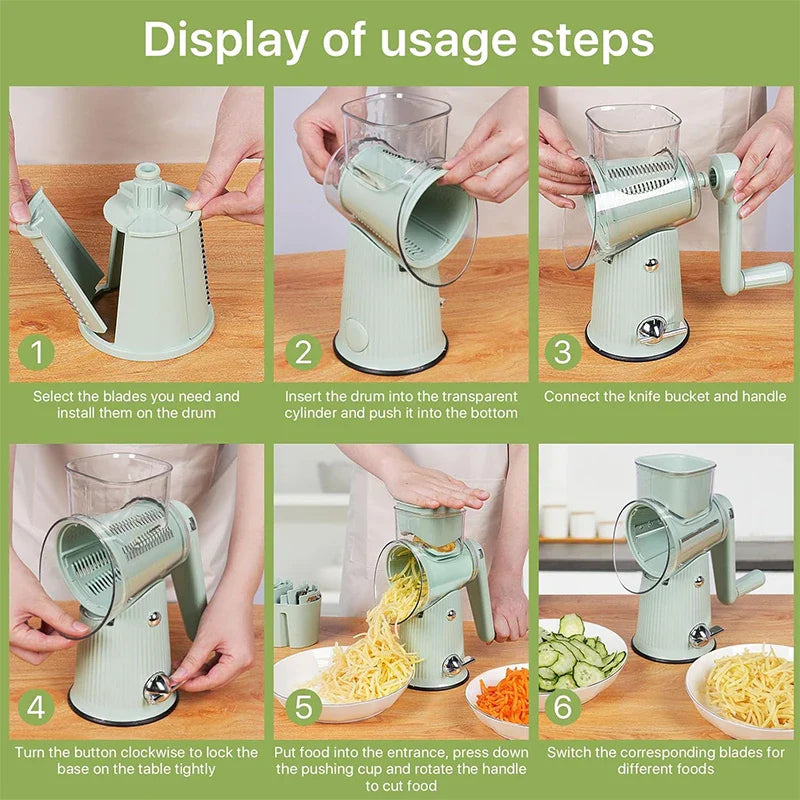 Display of usage steps

1
Select the blades you need and install them on the drum

2
Insert the drum into the transparent cylinder and push it into the bottom

3
Connect the knife bucket and handle

4
Turn the button clockwise to lock the base on the table tightly

5
Put food into the entrance, press down the pushing cup and rotate the handle to cut food

6
Switch the corresponding blades for different foods