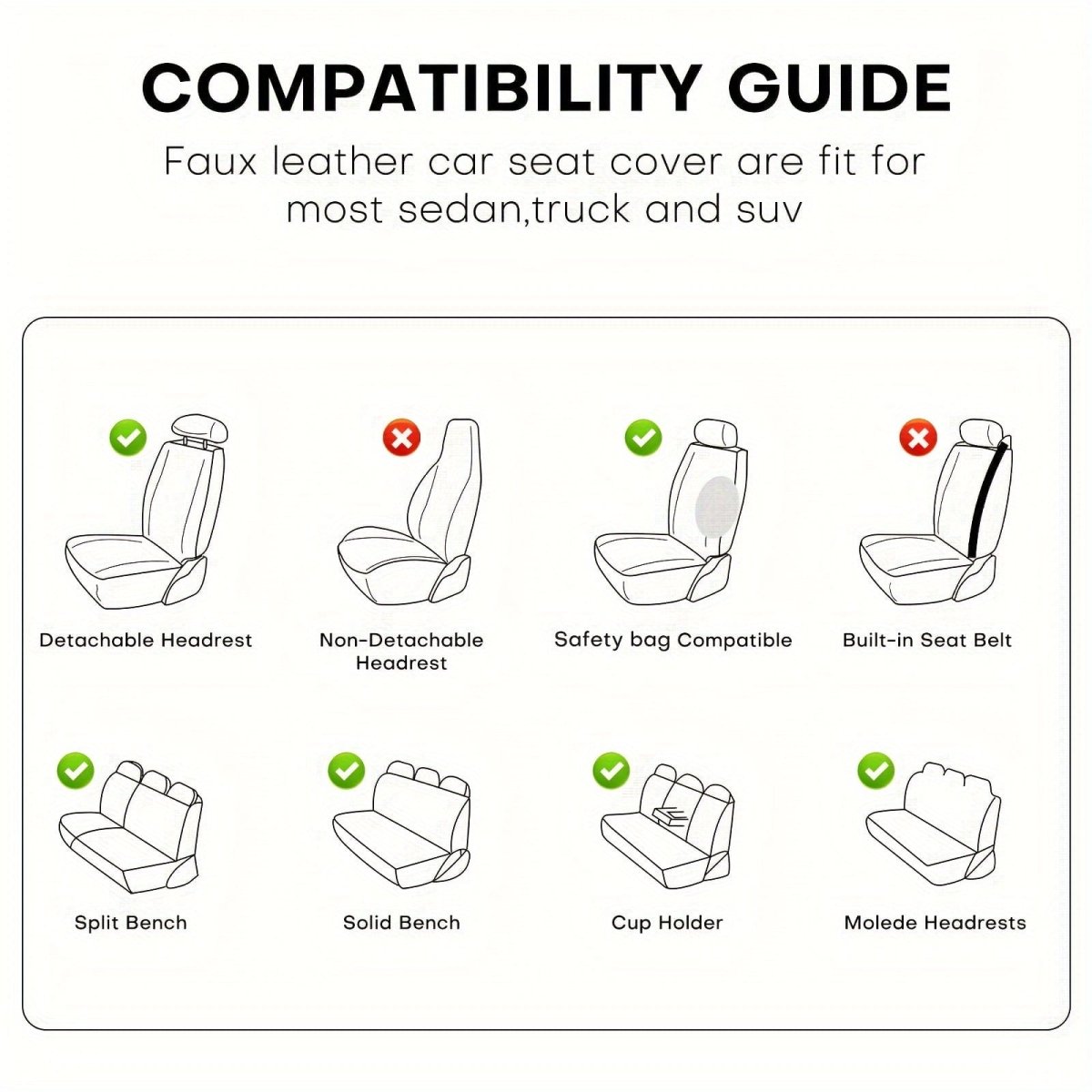 COMPATIBILITY GUIDE

Faux leather car seat cover are fit for most sedan,truck and suv

Detachable Headrest

Non-Detachable Headrest

Safety bag Compatible

Built-in Seat Belt

Split Bench

Solid Bench

Cup Holder

Molede Headrests