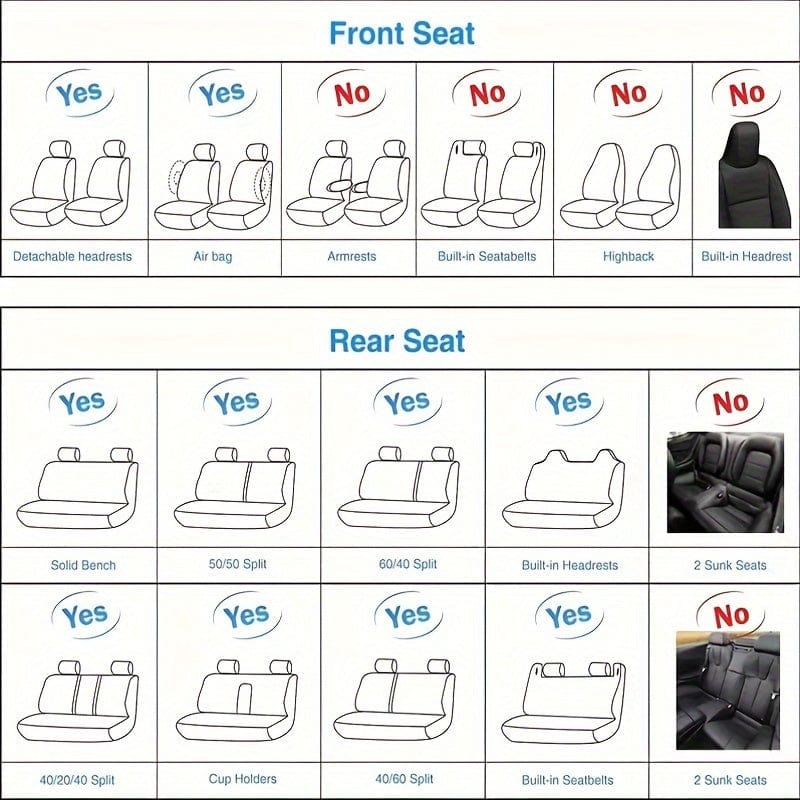 Front Seat

| Yes | Yes | No | No | No | No |
|---|---|---|---|---|---|
| Detachable headrests | Air bag | Armrests | Built-in Seatabelts | Highback | Built-in Headrest |

Rear Seat

| Yes | Yes | Yes | Yes | No |
|---|---|---|---|---|
| Solid Bench | 50/50 Split | 60/40 Split | Built-in Headrests | 2 Sunk Seats |
| Yes | Yes | Yes | Yes | No |
| 40/20/40 Split | Cup Holders | 40/60 Split | Built-in Seatbelts | 2 Sunk Seats |