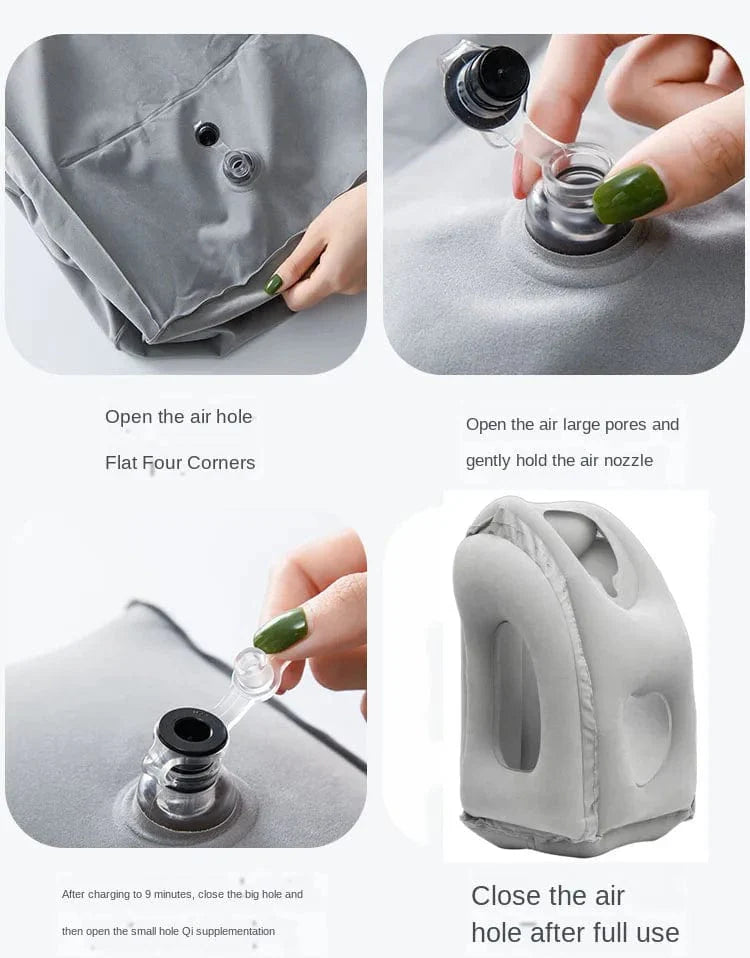 Open the air hole

Flat Four Corners

Open the air large pores and gently hold the air nozzle

After charging to 9 minutes, close the big hole and then open the small hole Qi supplementation

Close the air hole after full use