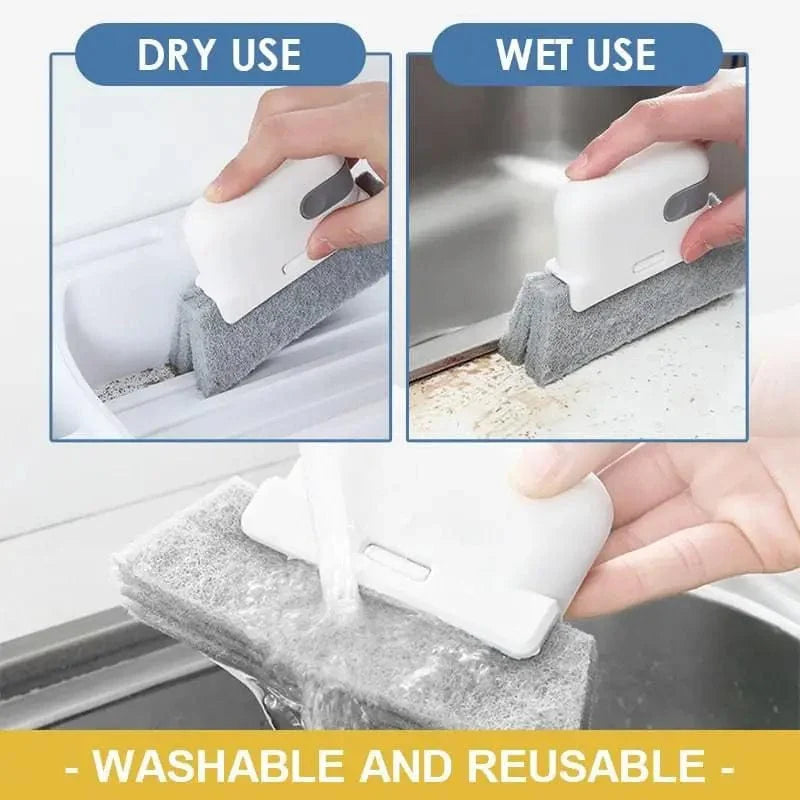 DRY USE

WET USE

- WASHABLE AND REUSABLE -