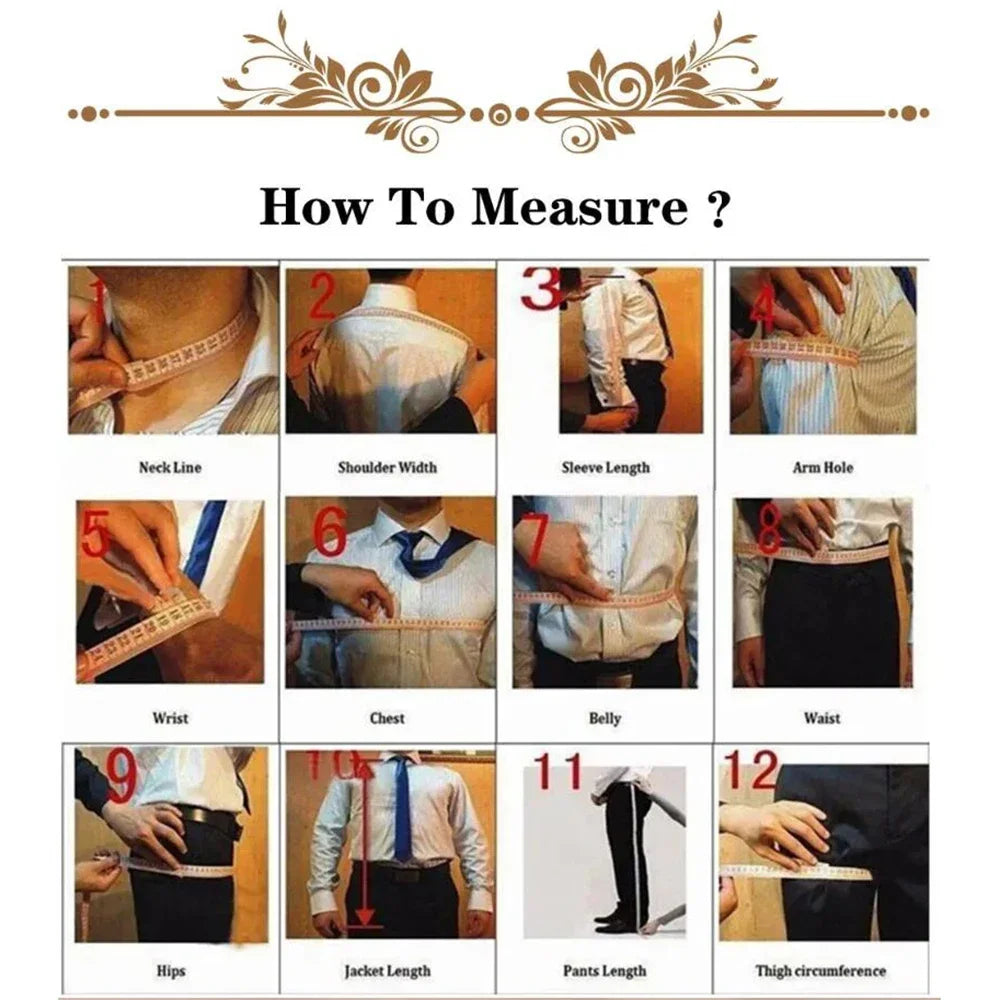 How To Measure ?

| 1 Neck Line | 2 Shoulder Width | 3 Sleeve Length | 4 Arm Hole |
|---|---|---|---|
| 5 Wrist | 6 Chest | 7 Belly | 8 Waist |
| 9 Hips | 10 Jacket Length | 11 Pants Length | 12 Thigh circumference |