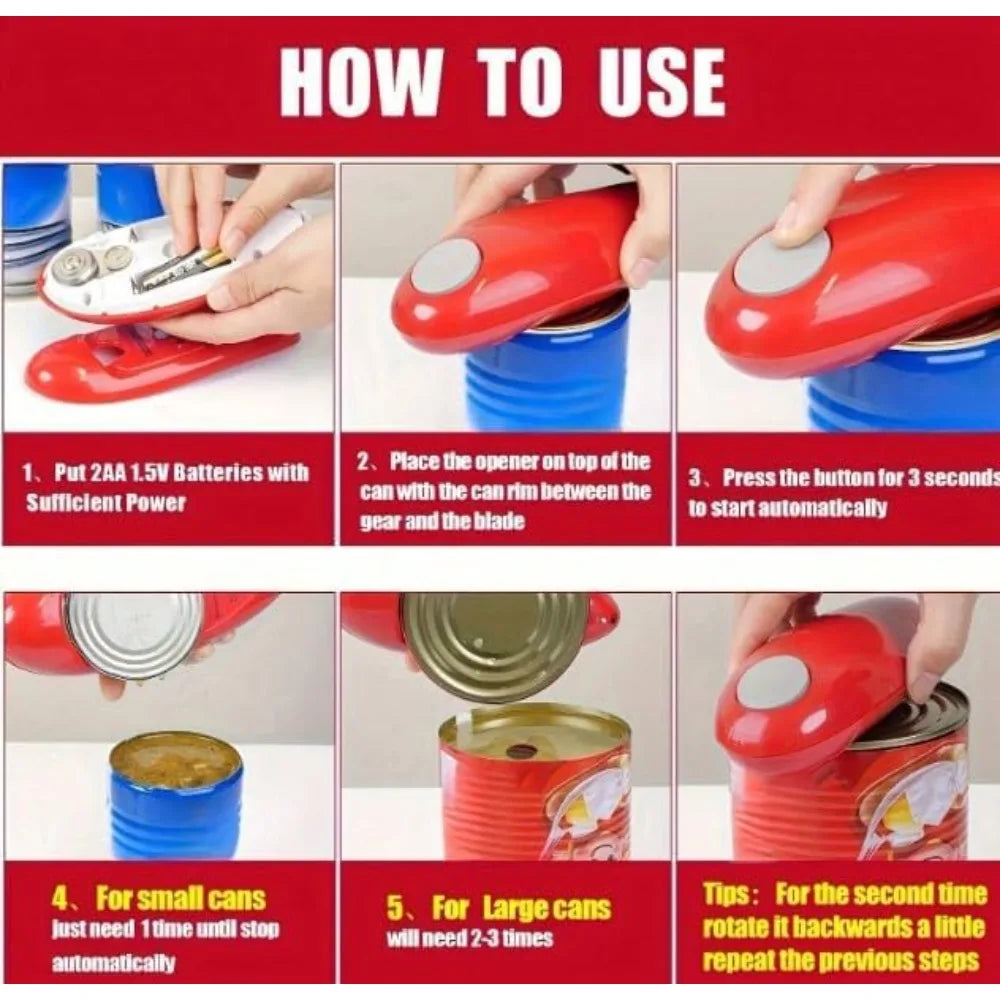 HOW TO USE

1、Put 2AA 1.5V Batteries with Sufficient Power

2、Place the opener on top of the can with the can rim between the gear and the blade

3、Press the button for 3 seconds to start automatically

4、For small cans just need 1 time until stop automatically

5、For Large cans will need 2-3 times

Tips: For the second time rotate it backwards a little repeat the previous steps