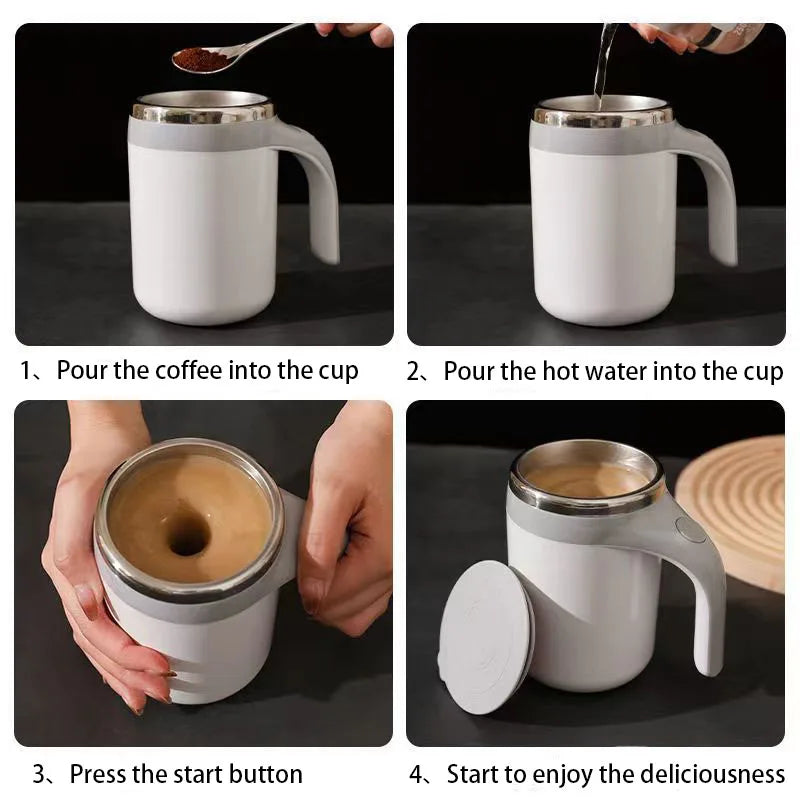 1、Pour the coffee into the cup

2、Pour the hot water into the cup

3、Press the start button

4、Start to enjoy the deliciousness