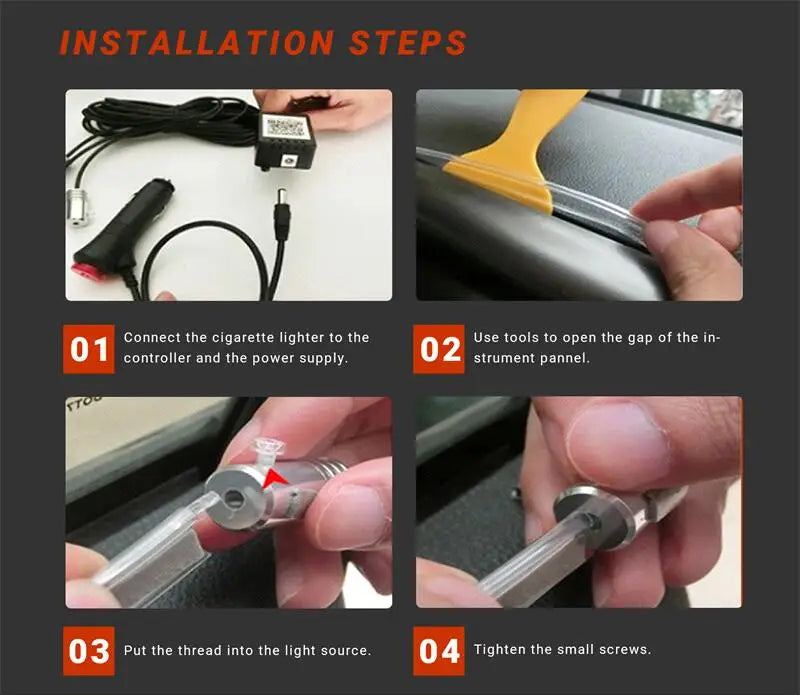 INSTALLATION STEPS

01 Connect the cigarette lighter to the controller and the power supply.

02 Use tools to open the gap of the instrument pannel.

03 Put the thread into the light source.

04 Tighten the small screws.