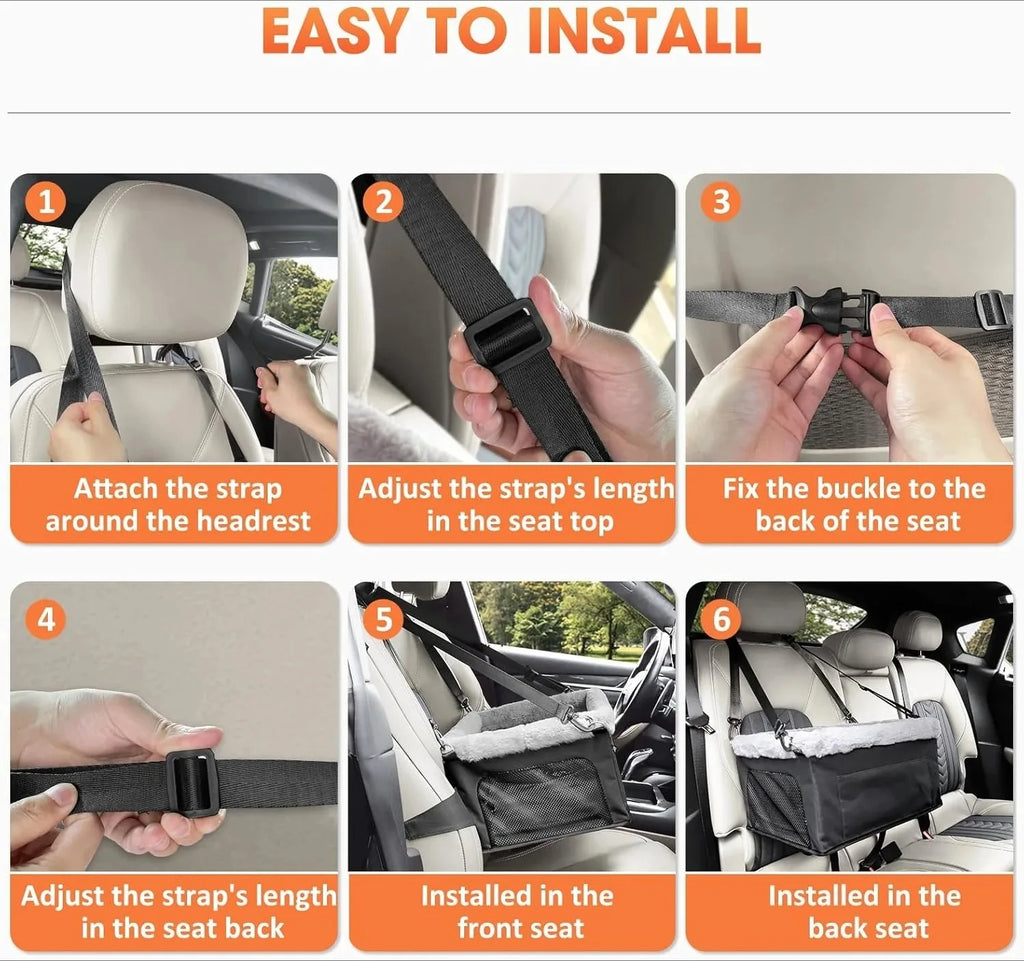 EASY TO INSTALL

1
Attach the strap around the headrest

2
Adjust the strap's length in the seat top

3
Fix the buckle to the back of the seat

4
Adjust the strap's length in the seat back

5
Installed in the front seat

6
Installed in the back seat