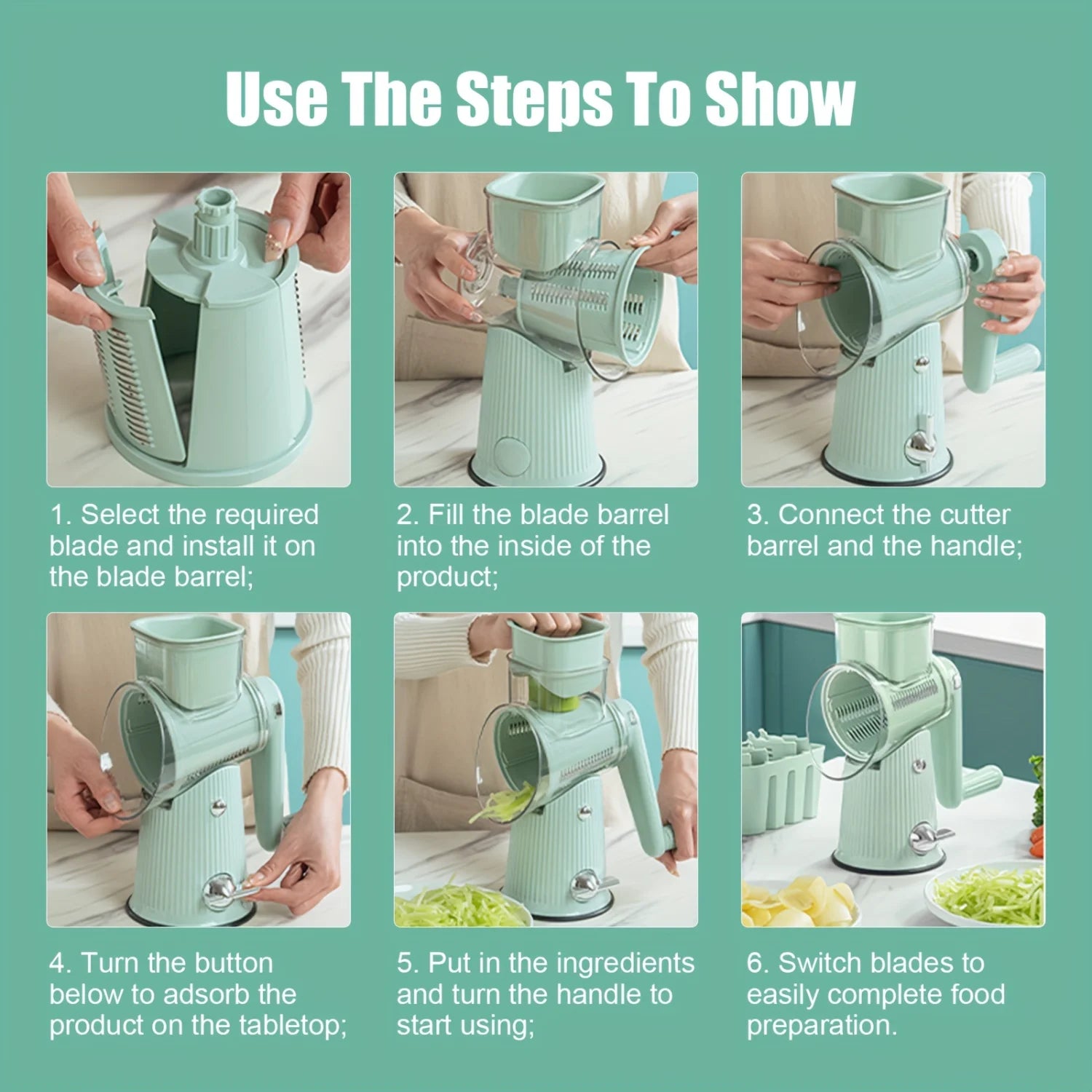 Use The Steps To Show

1. Select the required blade and install it on the blade barrel;

2. Fill the blade barrel into the inside of the product;

3. Connect the cutter barrel and the handle;

4. Turn the button below to adsorb the product on the tabletop;

5. Put in the ingredients and turn the handle to start using;

6. Switch blades to easily complete food preparation.