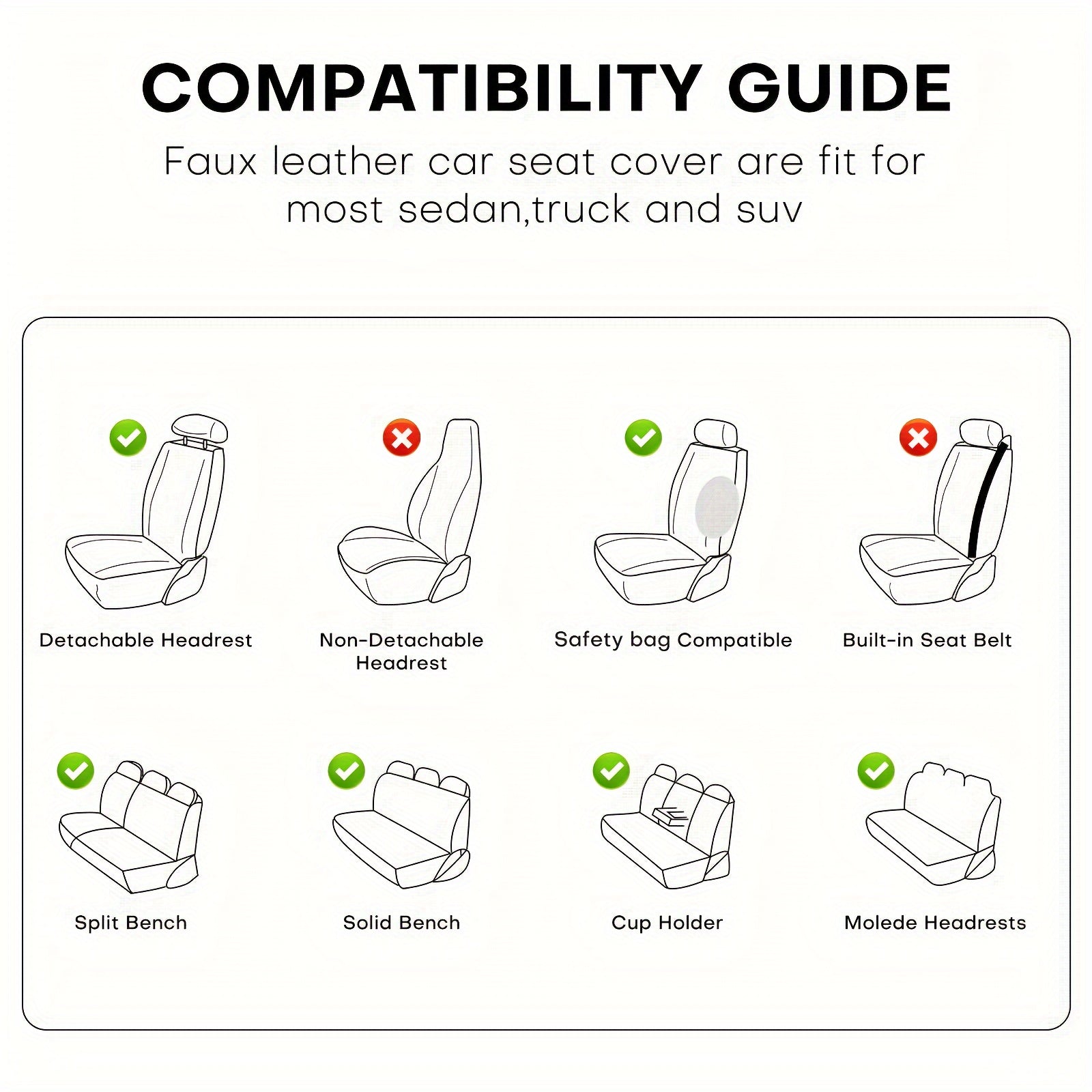 COMPATIBILITY GUIDE

Faux leather car seat cover are fit for most sedan,truck and suv

Detachable Headrest

Non-Detachable Headrest

Safety bag Compatible

Built-in Seat Belt

Split Bench

Solid Bench

Cup Holder

Molede Headrests