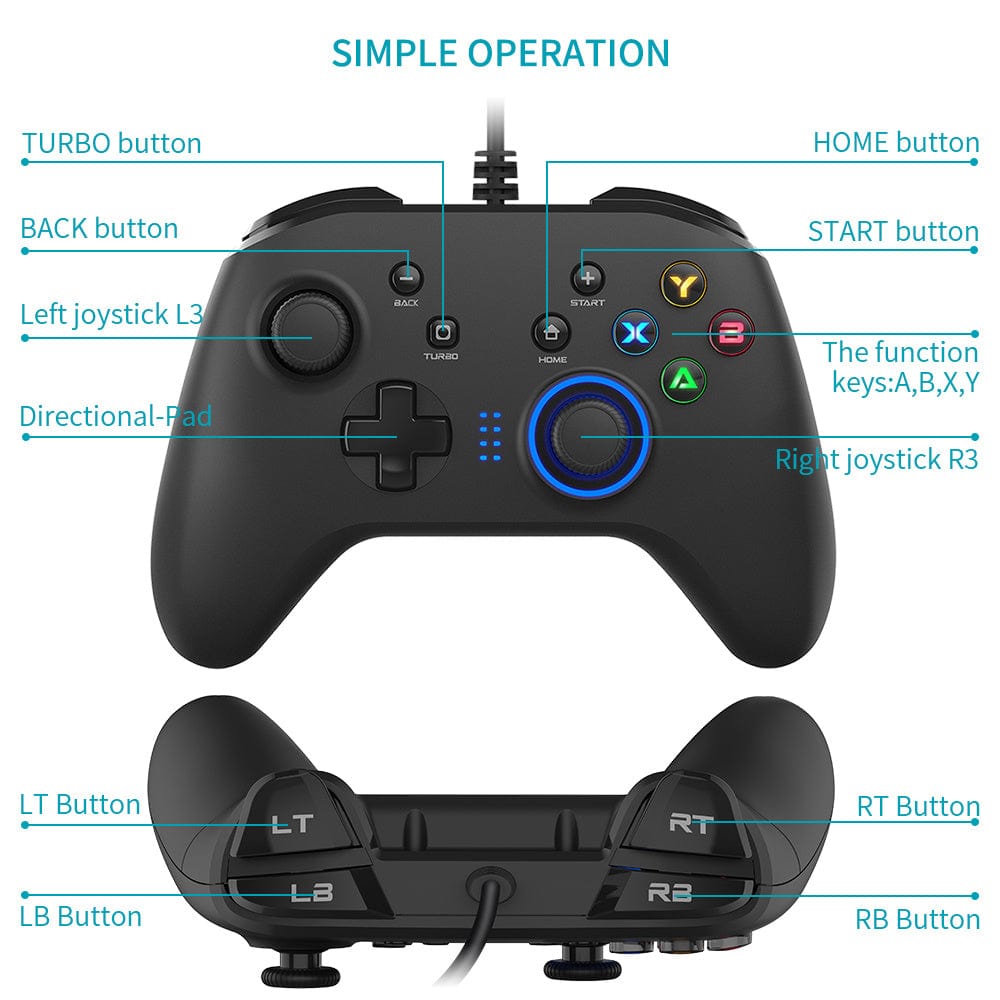 SIMPLE OPERATION

TURBO button

BACK button

Left joystick L3

Directional-Pad

HOME button

START button

The function keys:A,B,X,Y

Right joystick R3

BACK

TURBO

HOME

START

Y

X

B

A

LT Button

LB Button

RT Button

RB Button

LT

LB

RT

RB